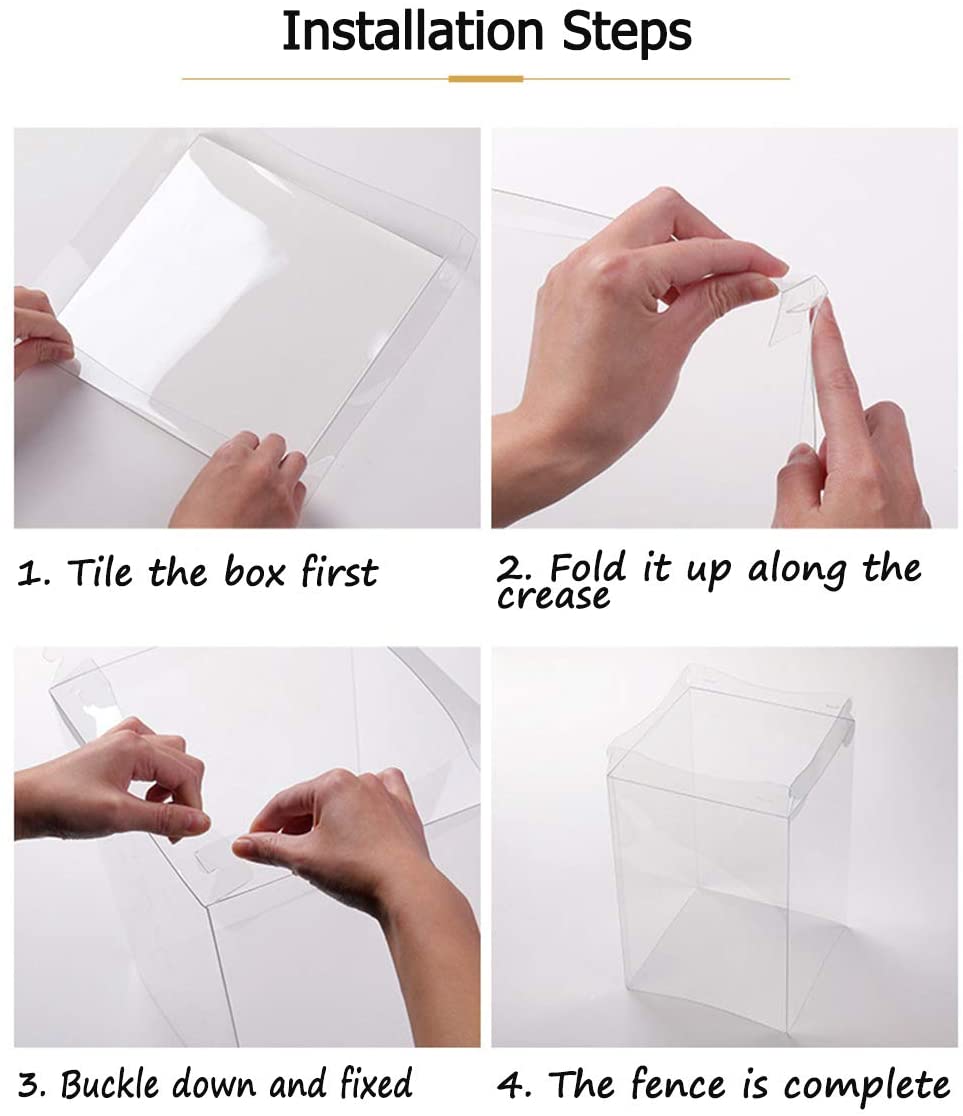 Installation Steps

1. Tile the box first

2. Fold it up along the crease

3. Buckle down and fixed

4. The fence is complete