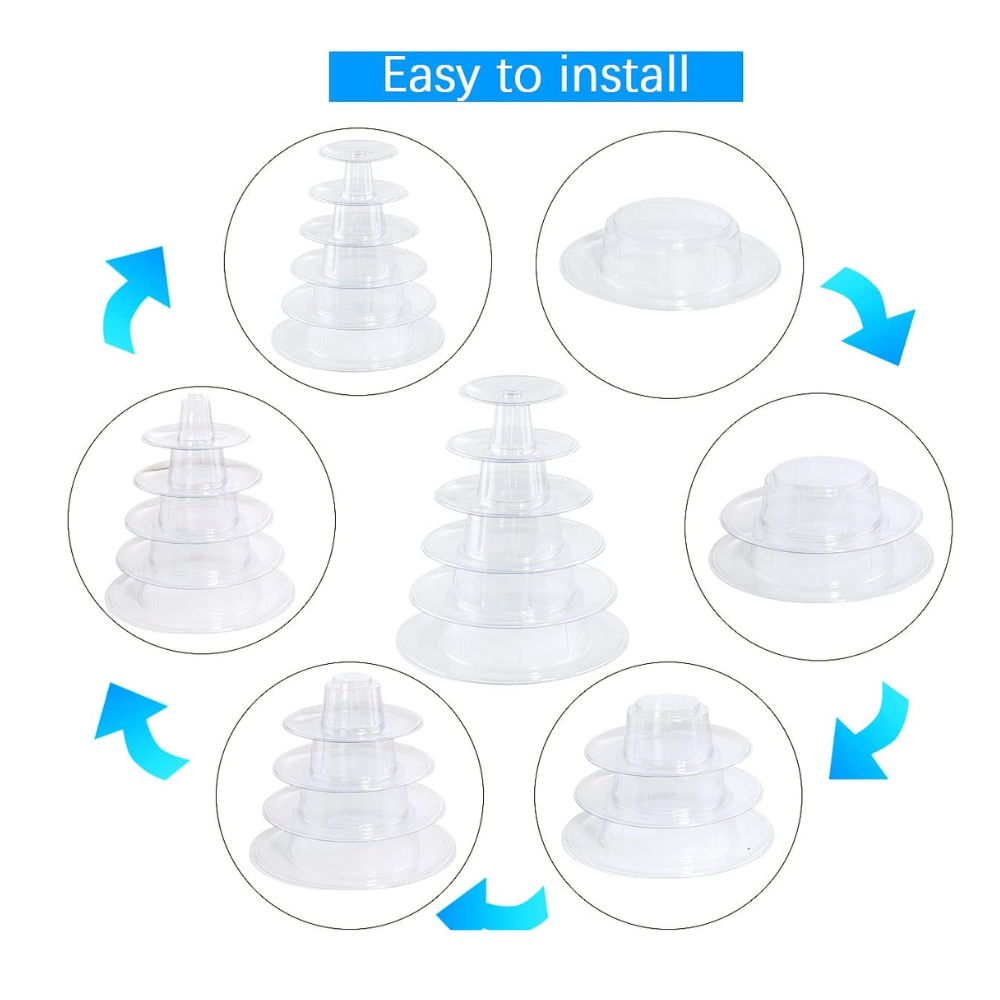 Easy to install